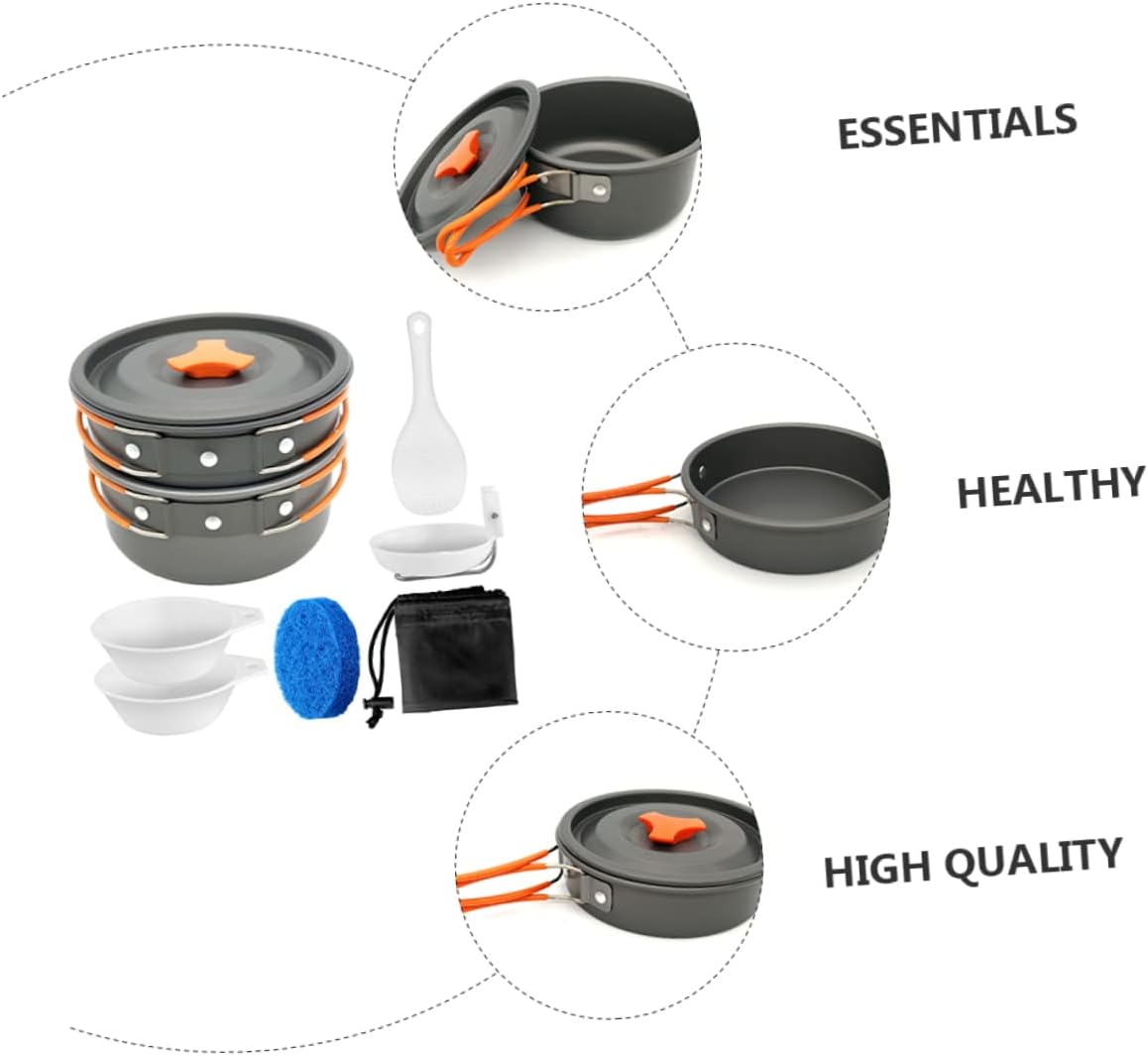 ESSENTIALS

HEALTHY

HIGH QUALITY