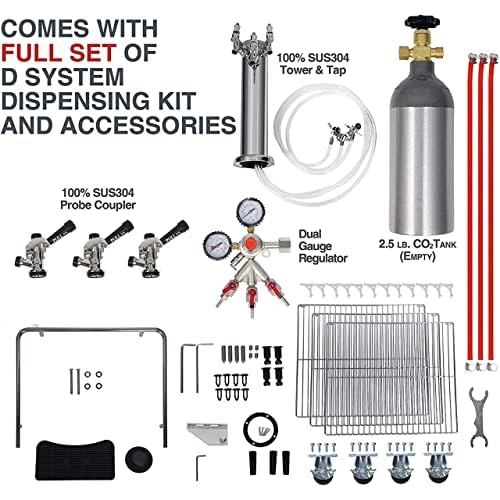 COMES WITH FULL SET OF D SYSTEM DISPENSING KIT AND ACCESSORIES

100% SUS304 Tower & Tap

100% SUS304 Probe Coupler

Dual Gauge Regulator

2.5 LB. $CO_2$ TANK (EMPTY)