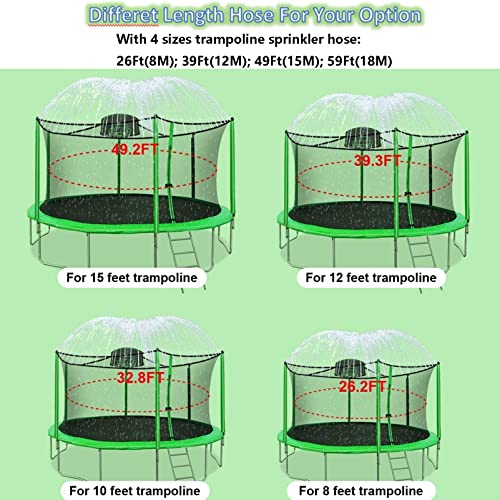 Differet Length Hose For Your Option

With 4 sizes trampoline sprinkler hose:
26Ft(8M); 39Ft(12M); 49Ft(15M); 59Ft(18M)

49.2FT

For 15 feet trampoline

39.3FT

For 12 feet trampoline

32.8FT

For 10 feet trampoline

26.2FT

For 8 feet trampoline