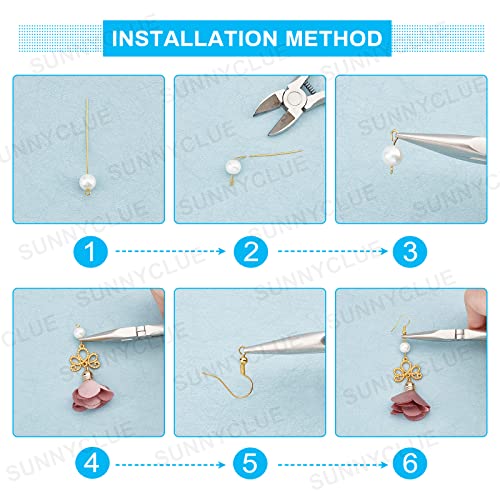 INSTALLATION METHOD

1

2

3

4

5

6

SUNNYCLUE