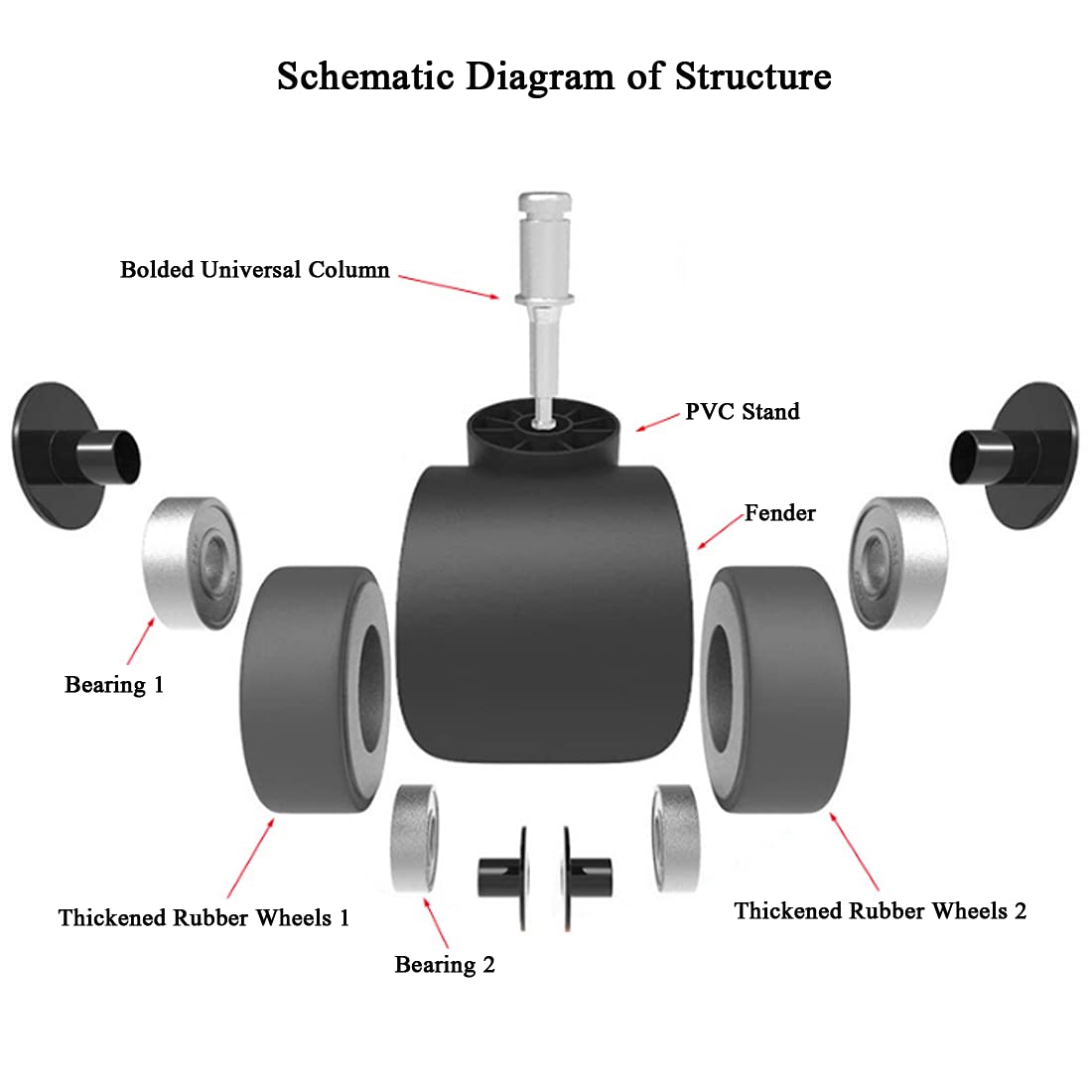 Schematic Diagram of Structure

Bolded Universal Column

PVC Stand

Fender

Bearing 1

Thickened Rubber Wheels 1

Bearing 2

Thickened Rubber Wheels 2