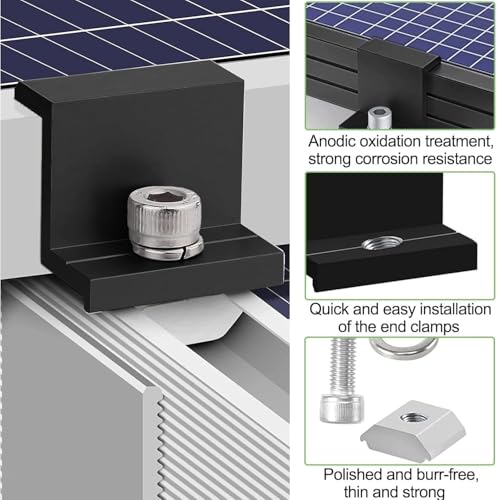 Anodic oxidation treatment, strong corrosion resistance

Quick and easy installation of the end clamps

Polished and burr-free, thin and strong