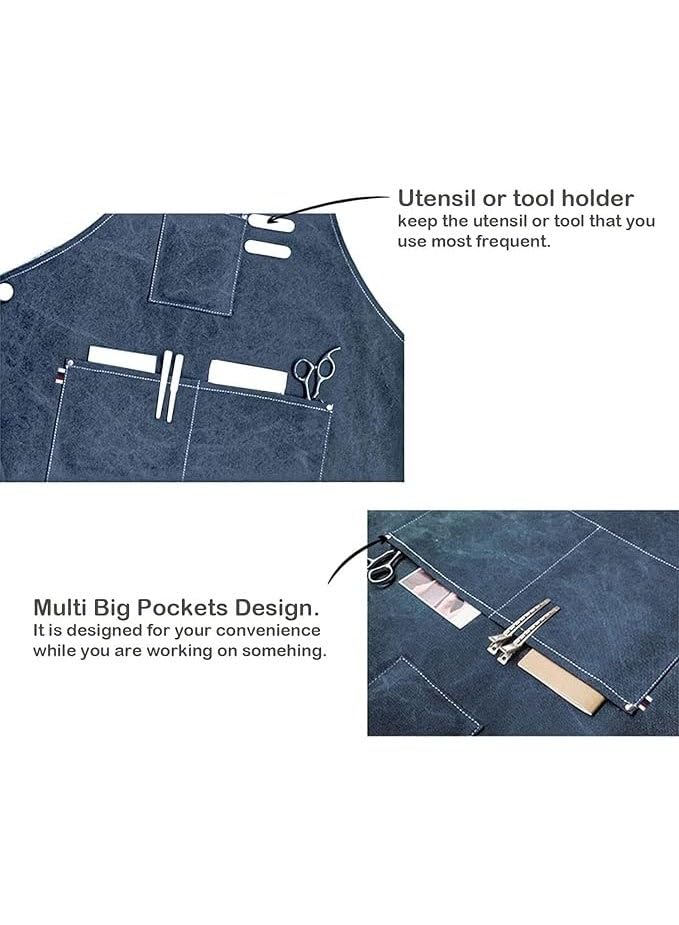 Utensil or tool holder
keep the utensil or tool that you use most frequent.

Multi Big Pockets Design.
It is designed for your convenience while you are working on somehing.