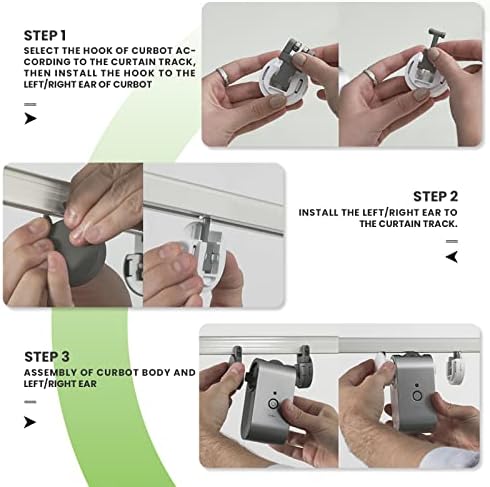 STEP 1
SELECT THE HOOK OF CURBOT ACCORDING TO THE CURTAIN TRACK, THEN INSTALL THE HOOK TO THE LEFT/RIGHT EAR OF CURBOT

STEP 2
INSTALL THE LEFT/RIGHT EAR TO THE CURTAIN TRACK.

STEP 3
ASSEMBLY OF CURBOT BODY AND LEFT/RIGHT EAR