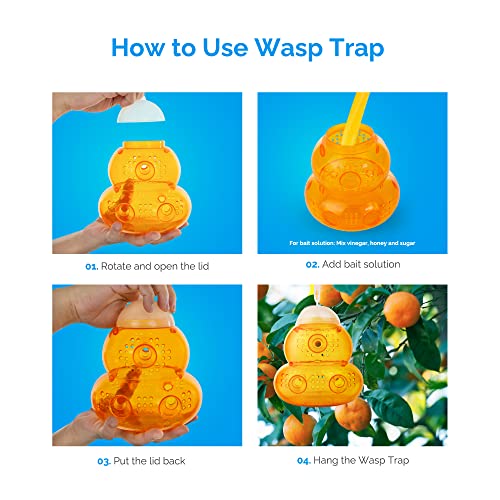 How to Use Wasp Trap

01. Rotate and open the lid

For bait solution: Mix vinegar, honey and sugar

02. Add bait solution

03. Put the lid back

04. Hang the Wasp Trap