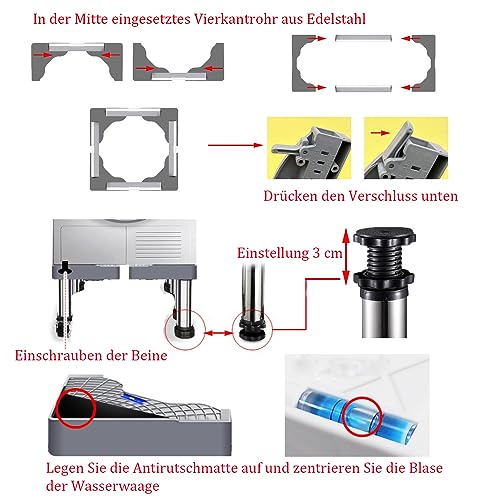 In der Mitte eingesetztes Vierkantrohr aus Edelstahl

Drücken den Verschluss unten

Einstellung 3 cm

Einschrauben der Beine

Legen Sie die Antirutschmatte auf und zentrieren Sie die Blase der Wasserwaage