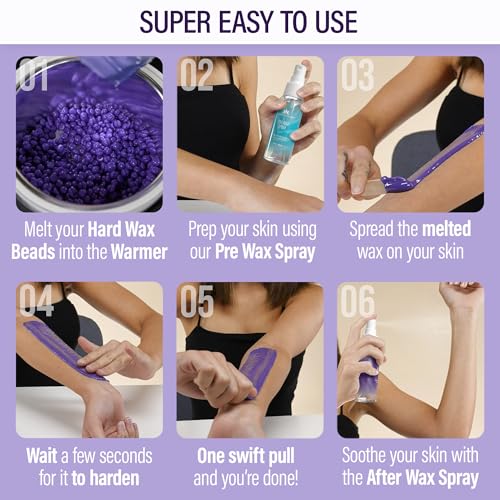 SUPER EASY TO USE

01

Melt your Hard Wax Beads into the Warmer

02

Prep your skin using our Pre Wax Spray

03

Spread the melted wax on your skin

04

Wait a few seconds for it to harden

05

One swift pull and you're done!

06

Soothe your skin with the After Wax Spray