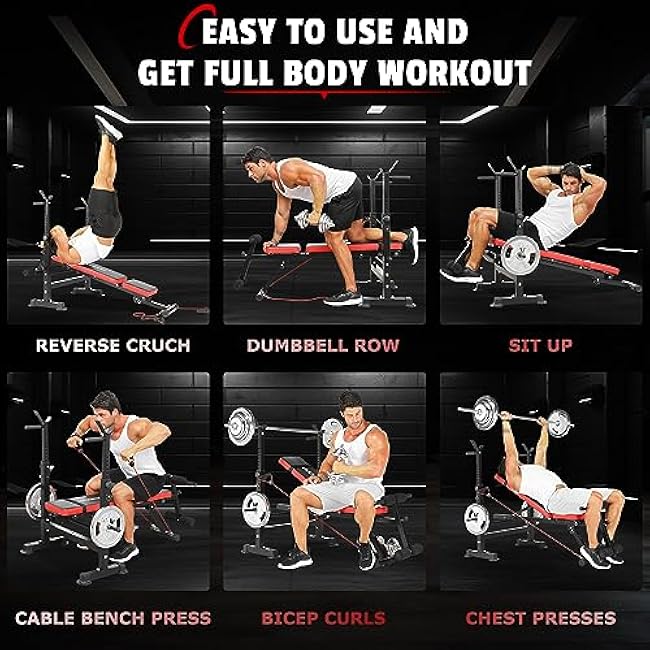 EASY TO USE AND
GET FULL BODY WORKOUT

REVERSE CRUCH

DUMBBELL ROW

SIT UP

CABLE BENCH PRESS

BICEP CURLS

CHEST PRESSES