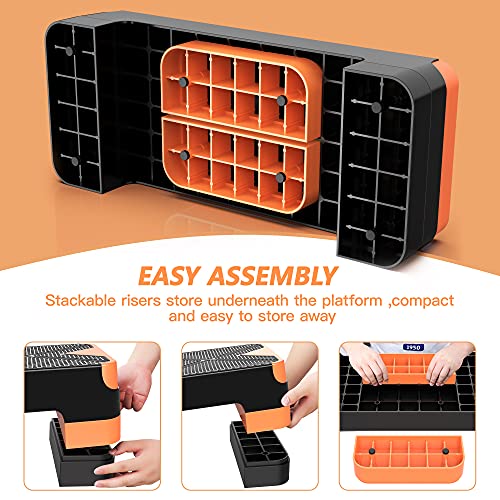 EASY ASSEMBLY

Stackable risers store underneath the platform ,compact and easy to store away

1950