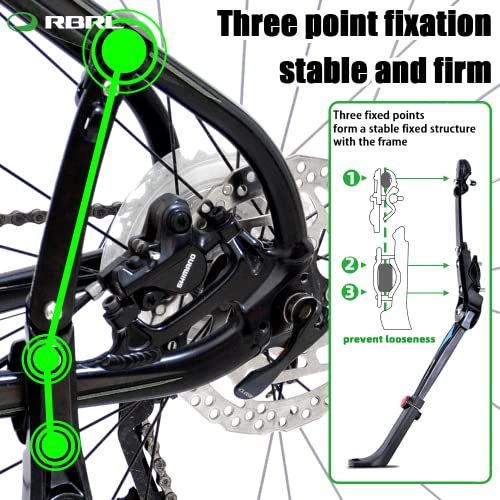 RBRL

Three point fixation stable and firm

Three fixed points form a stable fixed structure with the frame

1

2

3

prevent looseness

SHIMANO