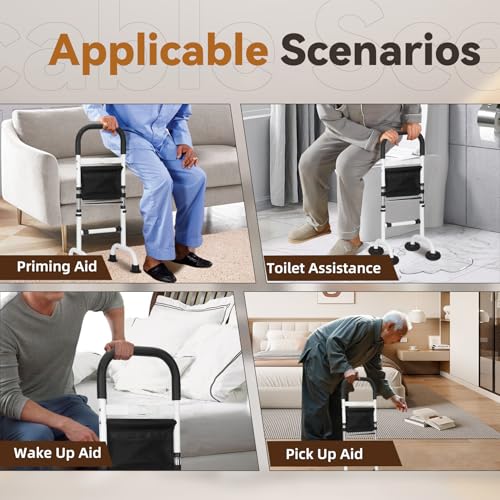 Applicable Scenarios

Priming Aid

Toilet Assistance

Wake Up Aid

Pick Up Aid