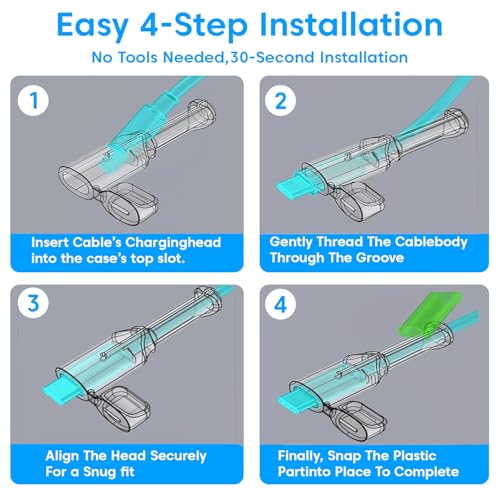 Easy 4-Step Installation

No Tools Needed,30-Second Installation

1

Insert Cable's Charginghead into the case's top slot.

2

Gently Thread The Cablebody Through The Groove

3

Align The Head Securely For a Snug fit

4

Finally, Snap The Plastic Partinto Place To Complete