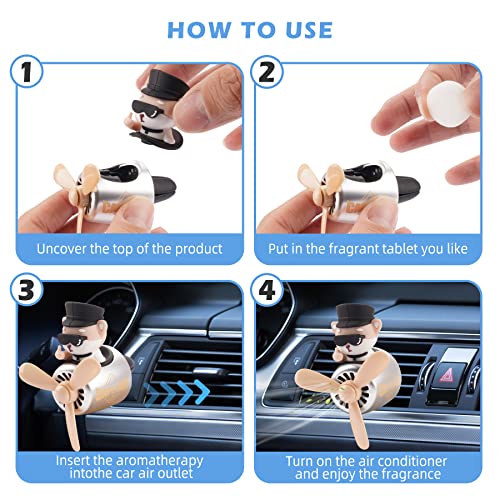 HOW TO USE

1

Uncover the top of the product

2

Put in the fragrant tablet you like

3

Insert the aromatherapy intothe car air outlet

4

Turn on the air conditioner and enjoy the fragrance