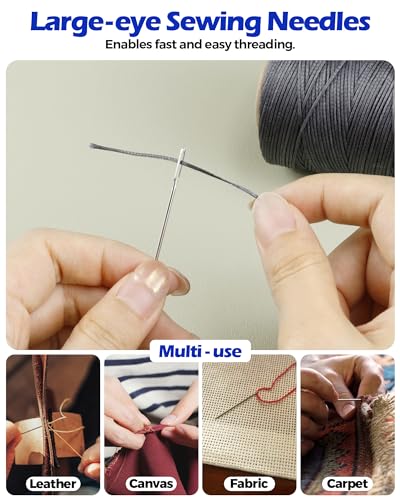 Large-eye Sewing Needles
Enables fast and easy threading.

Multi - use

Leather
Canvas
Fabric
Carpet