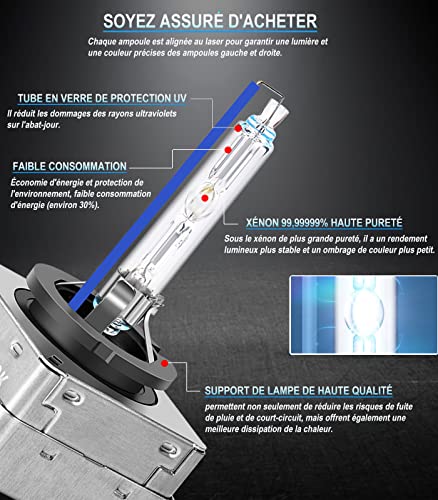 SOYEZ ASSURÉ D'ACHETER

Chaque ampoule est alignée au laser pour garantir une lumière et une couleur précises des ampoules gauche et droite.

TUBE EN VERRE DE PROTECTION UV

Il réduit les dommages des rayons ultraviolets sur l'abat-jour.

FAIBLE CONSOMMATION

Économie d'énergie et protection de l'environnement, faible consommation d'énergie (environ 30%).

XÉNON 99.99999% HAUTE PURETÉ

Sous le xénon de plus grande pureté, il a un rendement lumineux plus stable et un ombrage de couleur plus petit.

SUPPORT DE LAMPE DE HAUTE QUALITÉ

permettent non seulement de réduire les risques de fuite de pluie et de court-circuit, mais offrent également une meilleure dissipation de la chaleur.