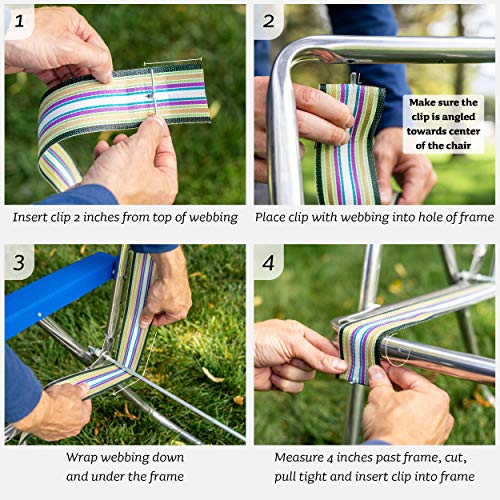 1

Insert clip 2 inches from top of webbing

2

Make sure the clip is angled towards center of the chair

Place clip with webbing into hole of frame

3

Wrap webbing down and under the frame

4

Measure 4 inches past frame, cut, pull tight and insert clip into frame