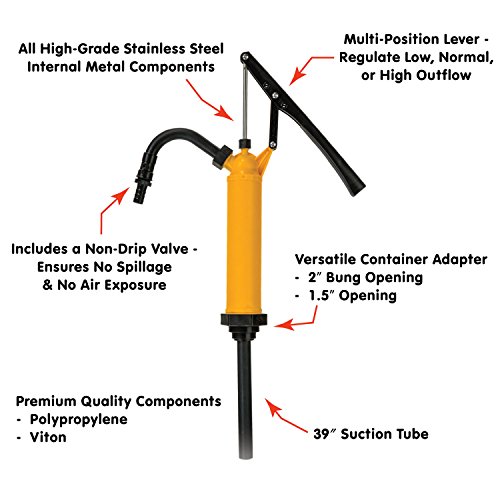 All High-Grade Stainless Steel Internal Metal Components

Multi-Position Lever - Regulate Low, Normal, or High Outflow

Includes a Non-Drip Valve - Ensures No Spillage & No Air Exposure

Versatile Container Adapter
- 2″ Bung Opening
- 1.5″ Opening

Premium Quality Components
- Polypropylene
- Viton

39″ Suction Tube