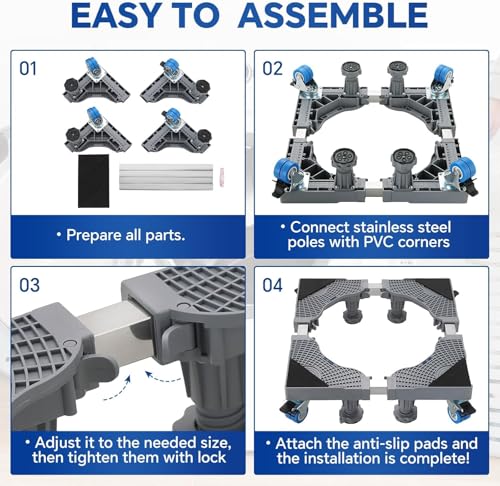 EASY TO ASSEMBLE

01

• Prepare all parts.

02

• Connect stainless steel poles with PVC corners

03

• Adjust it to the needed size, then tighten them with lock

04

• Attach the anti-slip pads and the installation is complete!