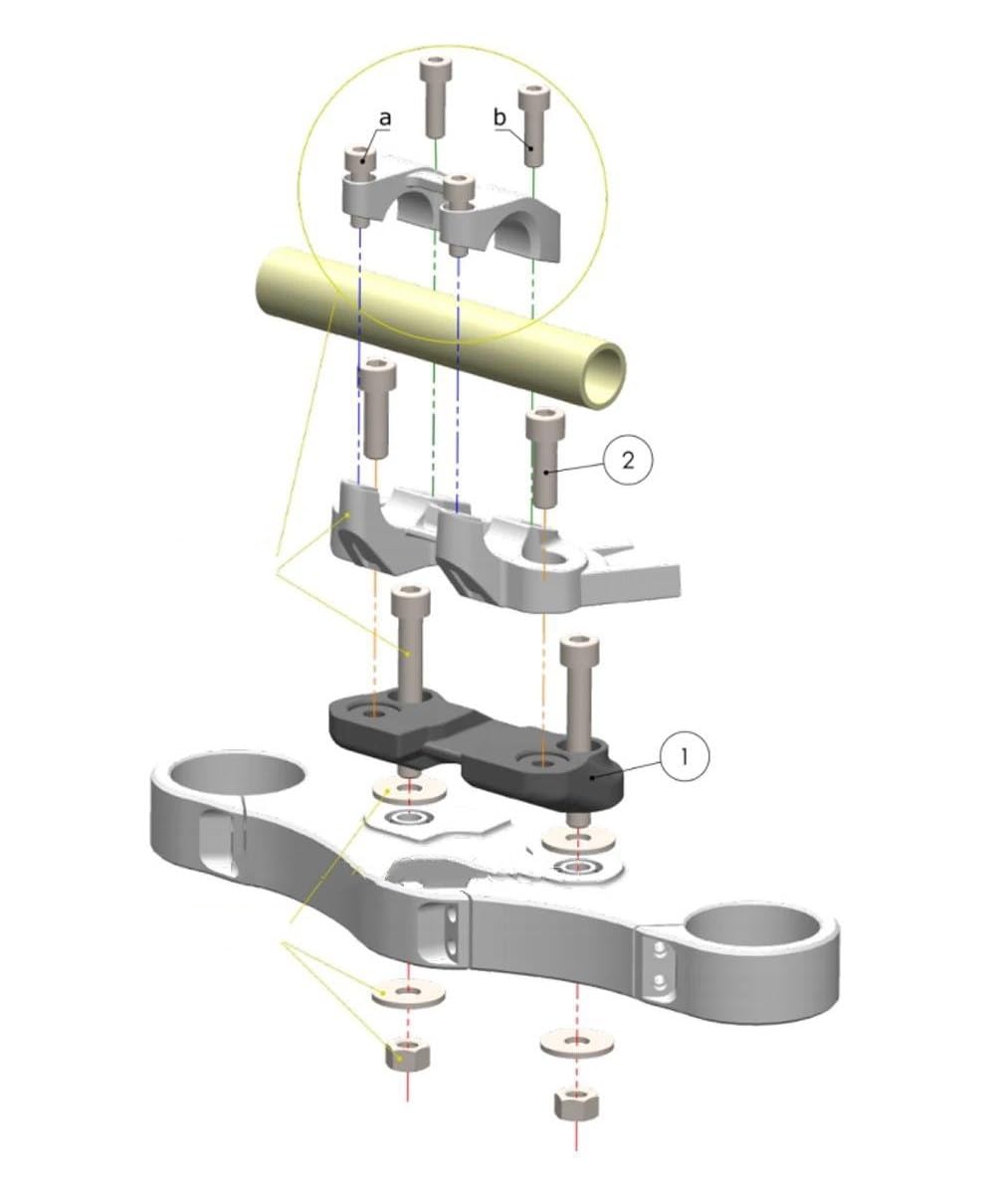 a
b
2
1