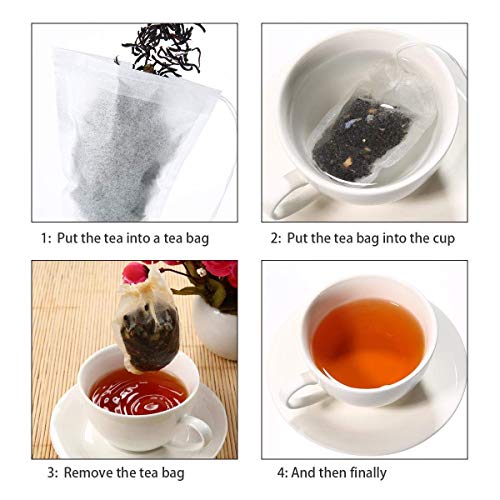 1: Put the tea into a tea bag

2: Put the tea bag into the cup

3: Remove the tea bag

4: And then finally