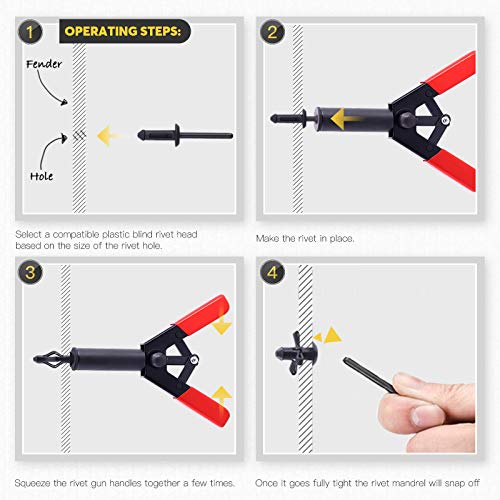 1 OPERATING STEPS:

Fender

Hole

Select a compatible plastic blind rivet head based on the size of the rivet hole.

2

Make the rivet in place.

3

Squeeze the rivet gun handles together a few times.

4

Once it goes fully tight the rivet mandrel will snap off