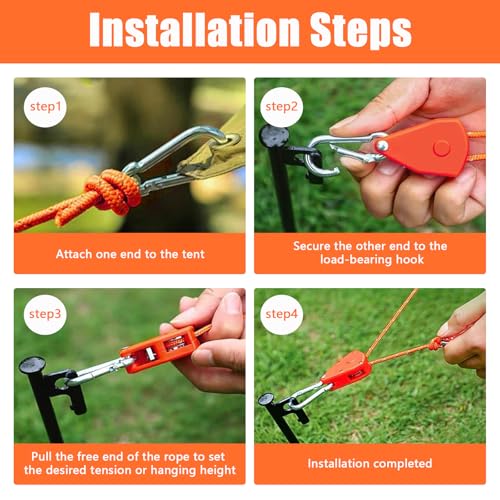 Installation Steps

step1

Attach one end to the tent

step2

Secure the other end to the load-bearing hook

step3

Pull the free end of the rope to set the desired tension or hanging height

step4

Installation completed