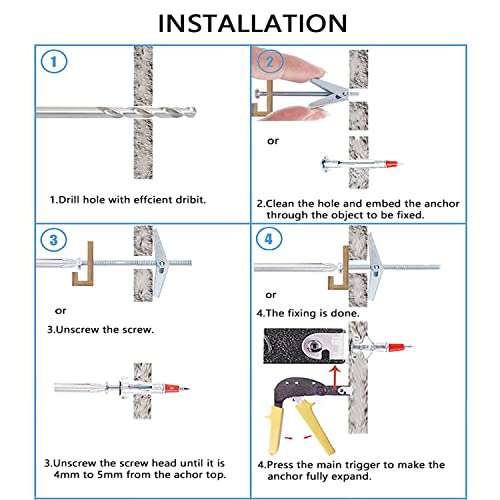 INSTALLATION

1

1.Drill hole with effcient dribit.

2

or

2.Clean the hole and embed the anchor through the object to be fixed.

3

or

3.Unscrew the screw.

3.Unscrew the screw head until it is 4mm to 5mm from the achor top.

4

or

4.The fixing is done.

4.Press the main trigger to make the anchor fully expand.