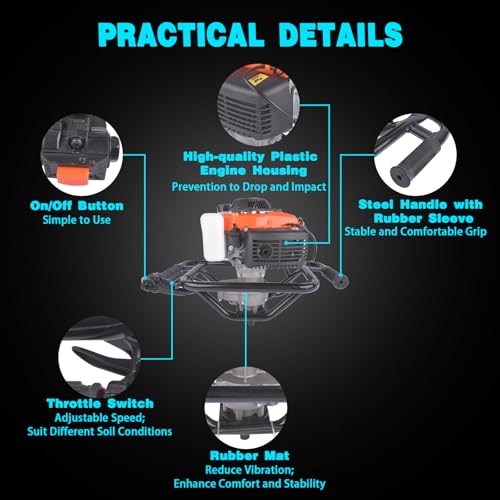 PRACTICAL DETAILS

High-quality Plastic Engine Housing
Prevention to Drop and Impact

On/Off Button
Simple to Use

Steel Handle with Rubber Sleeve
Stable and Comfortable Grip

Throttle Switch
Adjustable Speed;
Suit Different Soil Conditions

Rubber Mat
Reduce Vibration;
Enhance Comfort and Stability