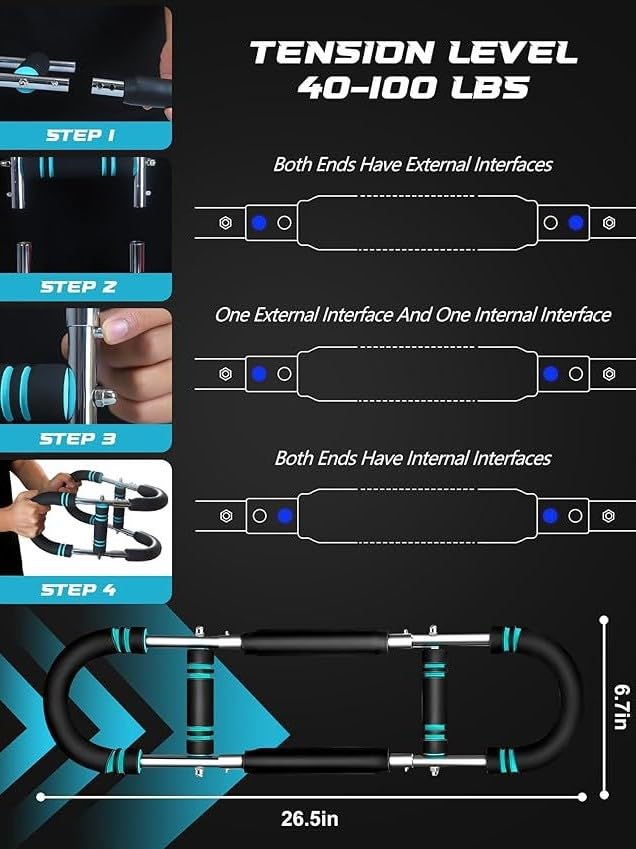 STEP 1

STEP 2

STEP 3

STEP 4

TENSION LEVEL
40-100 LBS

Both Ends Have External Interfaces

One External Interface And One Internal Interface

Both Ends Have Internal Interfaces

6.7in

26.5in