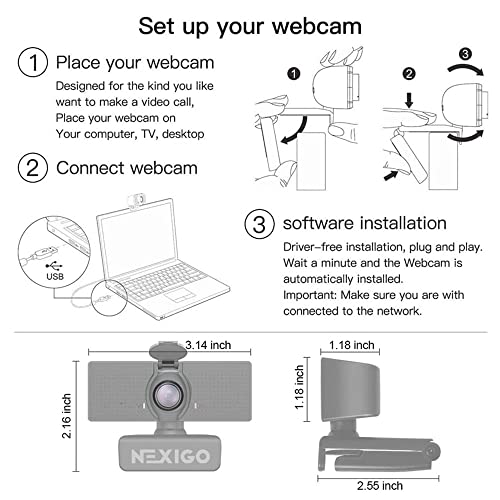 Set up your webcam

1 Place your webcam

Designed for the kind you like want to make a video call, Place your webcam on Your computer, TV, desktop

1

2

3

2 Connect webcam

USB

3 software installation

Driver-free installation, plug and play. Wait a minute and the Webcam is automatically installed. Important: Make sure you are with connected to the network.

3.14 inch

2.16 inch

NEXIGO

1.18 inch

1.18 inch

2.55 inch