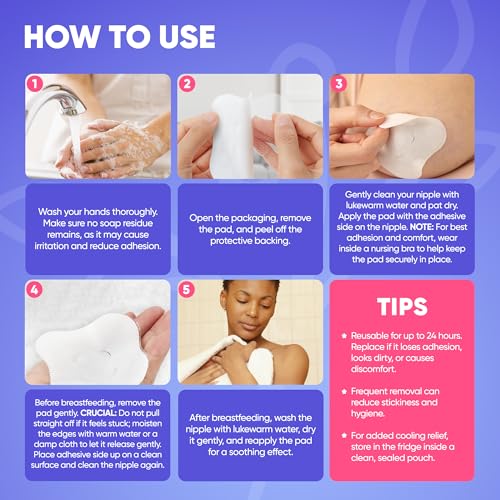 HOW TO USE

1

Wash your hands thoroughly. Make sure no soap residue remains, as it may cause irritation and reduce adhesion.

2

Open the packaging, remove the pad, and peel off the protective backing.

3

Gently clean your nipple with lukewarm water and pat dry. Apply the pad with the adhesive side on the nipple. NOTE: For best adhesion and comfort, wear inside a nursing bra to help keep the pad securely in place.

4

Before breastfeeding, remove the pad gently. CRUCIAL: Do not pull straight off if it feels stuck; moisten the edges with warm water or a damp cloth to let it release gently. Place adhesive side up on a clean surface and clean the nipple again.

5

After breastfeeding, wash the nipple with lukewarm water, dry it gently, and reapply the pad for a soothing effect.

TIPS

Reusable for up to 24 hours. Replace if it loses adhesion, looks dirty, or causes discomfort.

Frequent removal can reduce stickiness and hygiene.

For added cooling relief, store in the fridge inside a clean, sealed pouch.