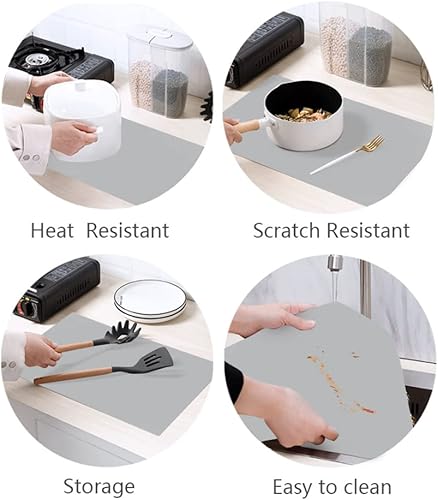 Heat Resistant

Scratch Resistant

Storage

Easy to clean