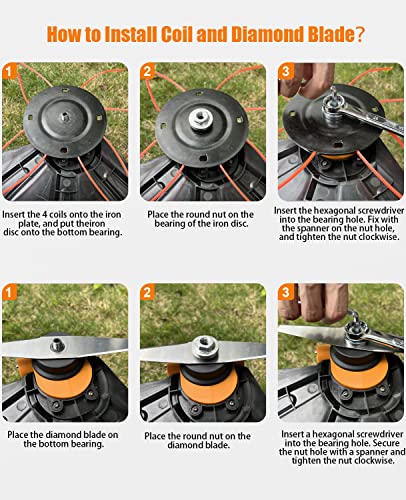 How to Install Coil and Diamond Blade?

1

Insert the 4 coils onto the iron plate, and put theiron disc onto the bottom bearing.

2

Place the round nut on the bearing of the iron disc.

3

Insert the hexagonal screwdriver into the bearing hole. Fix with the spanner on the nut hole, and tighten the nut clockwise.

1

Place the diamond blade on the bottom bearing.

2

Place the round nut on the diamond blade.

3

Insert a hexagonal screwdriver into the bearing hole. Secure the nut hole with a spanner and tighten the nut clockwise.