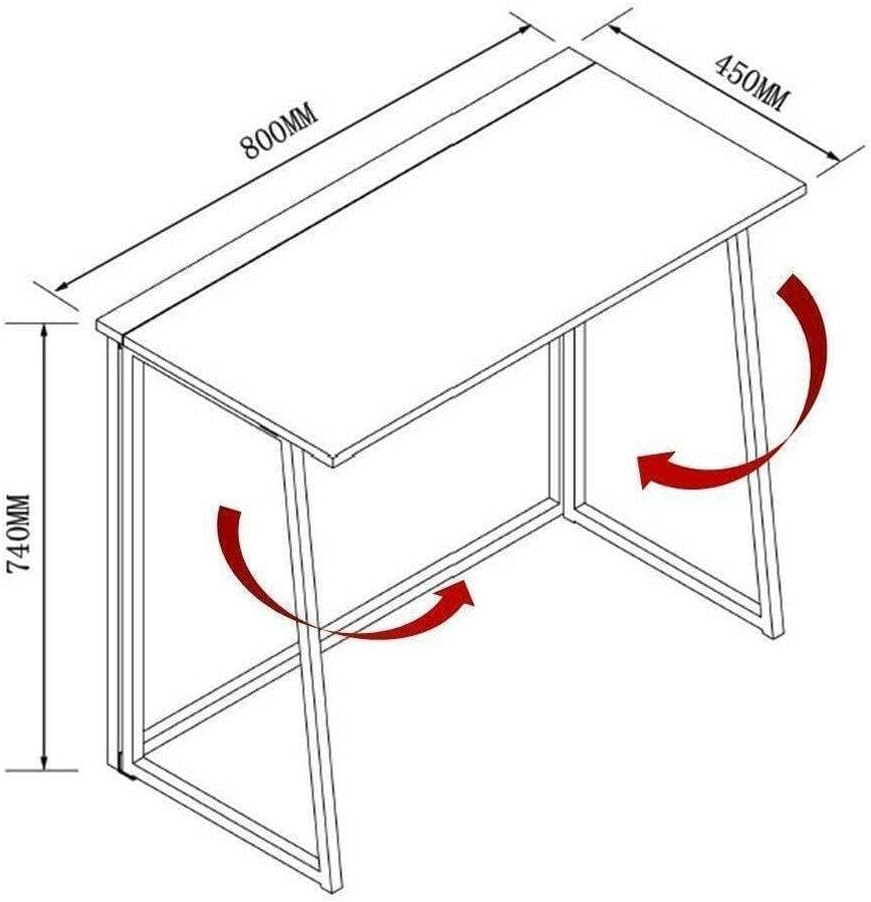 800MM
450MM
740MM