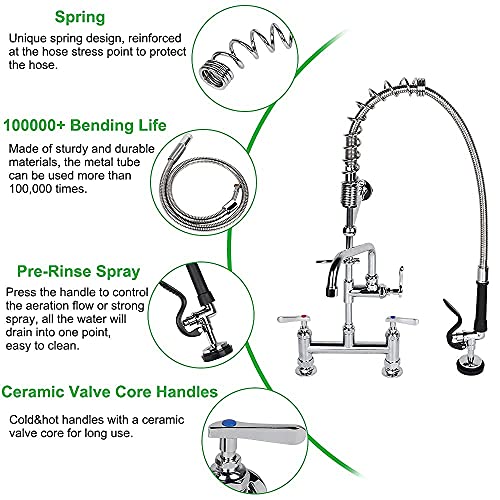 Spring
Unique spring design, reinforced at the hose stress point to protect the hose.

100000+ Bending Life
Made of sturdy and durable materials, the metal tube can be used more than 100,000 times.

Pre-Rinse Spray
Press the handle to control the aeration flow or strong spray, all the water will drain into one point, easy to clean.

Ceramic Valve Core Handles
Cold&hot handles with a ceramic valve core for long use.