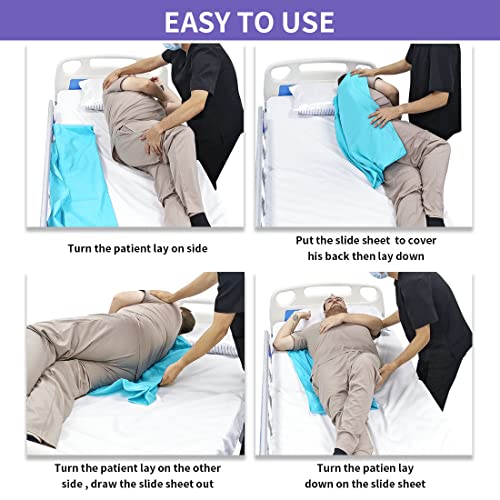 EASY TO USE

Turn the patient lay on side

Put the slide sheet to cover his back then lay down

Turn the patient lay on the other side , draw the slide sheet out

Turn the patien lay down on the slide sheet