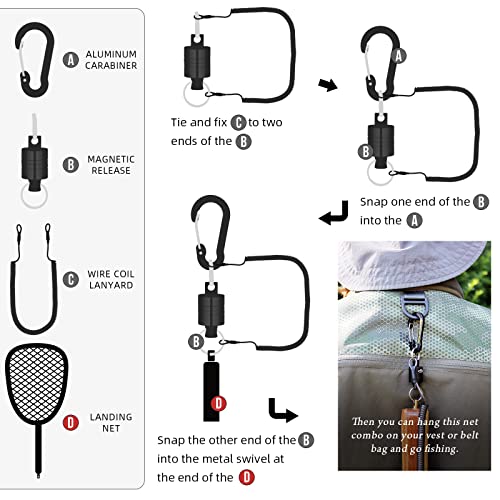 A ALUMINUM CARABINER

B MAGNETIC RELEASE

C WIRE COIL LANYARD

D LANDING NET

Tie and fix C to two ends of the B

A

B

Snap one end of the B into the A

B

D

Snap the other end of the B into the metal swivel at the end of the D

Then you can hang this net combo on your vest or belt bag and go fishing.