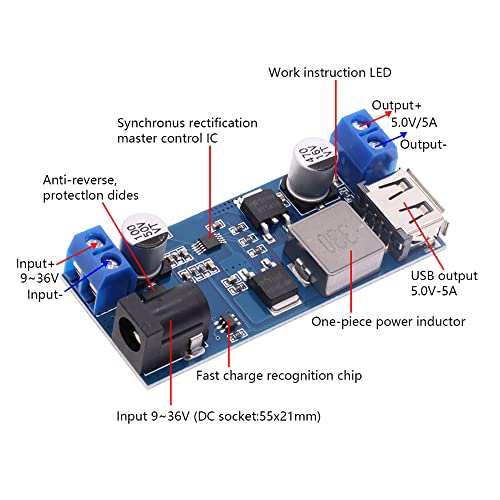 Work instruction LED

Output+
5.0V/5A
Output-

Synchronus rectification
master control IC

Anti-reverse,
protectlon dides

470
16V
VT

100
50V
VT

330

Input+
9~36V
Input-

USB output
5.0V-5A

One-piece power inductor

Fast charge recognition chip

Input 9~36V (DC socket:55x21mm)