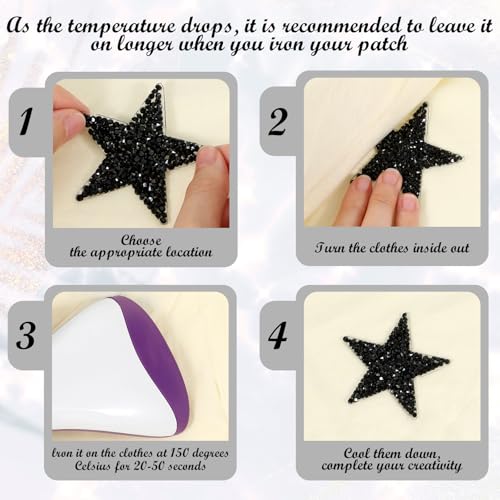 As the temperature drops, it is recommended to leave it on longer when you iron your patch

1

Choose
the appropriate location

2

Turn the clothes inside out

3

Iron it on the clothes at 150 degrees Celsius for 20-50 seconds

4

Cool them down,
complete your creativity