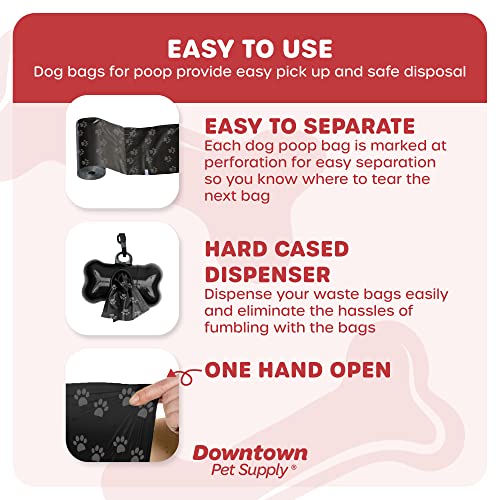 EASY TO USE
Dog bags for poop provide easy pick up and safe disposal

EASY TO SEPARATE
Each dog poop bag is marked at perforation for easy separation so you know where to tear the next bag

HARD CASED DISPENSER
Dispense your waste bags easily and eliminate the hassles of fumbling with the bags

ONE HAND OPEN

Downtown
Pet Supply®