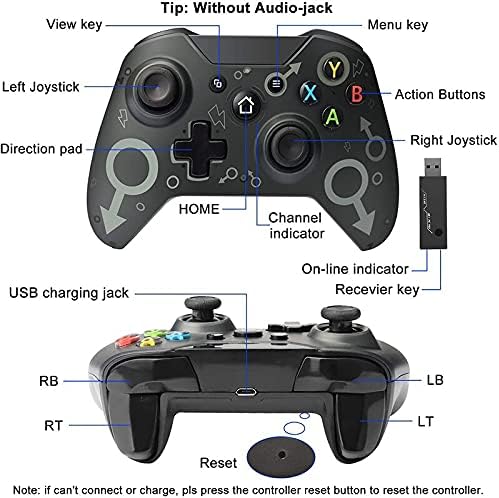 Tip: Without Audio-jack

View key

Menu key

Left Joystick

Y

X

B

A

Action Buttons

Direction pad

Right Joystick

HOME

Channel indicator

On-line indicator

Recevier key

USB charging jack

RB

LB

RT

LT

Reset

Note: if can't connect or charge, pls press the controller reset button to reset the controller.