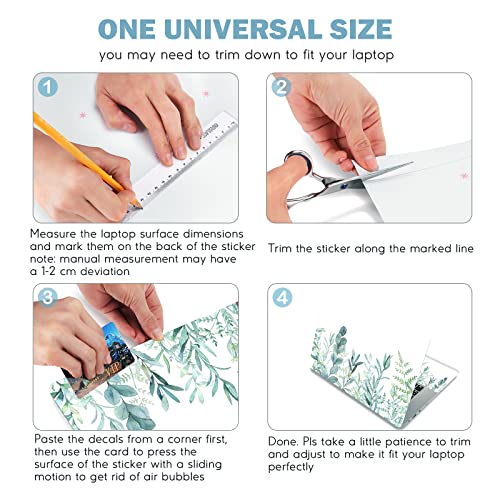 ONE UNIVERSAL SIZE
you may need to trim down to fit your laptop

1

Measure the laptop surface dimensions and mark them on the back of the sticker note: manual measurement may have a 1-2 cm deviation

2

Trim the sticker along the marked line

3

VIP

Paste the decals from a corner first, then use the card to press the surface of the sticker with a sliding motion to get rid of air bubbles

4

Done. Pls take a little patience to trim and adjust to make it fit your laptop perfectly