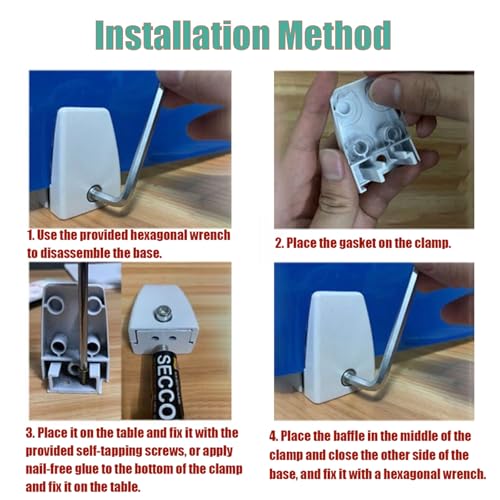 Installation Method

1. Use the provided hexagonal wrench to disassemble the base.

2. Place the gasket on the clamp.

SECCO

3. Place it on the table and fix it with the provided self-tapping screws, or apply nail-free glue to the bottom of the clamp and fix it on the table.

4. Place the baffle in the middle of the clamp and close the other side of the base, and fix it with a hexagonal wrench.