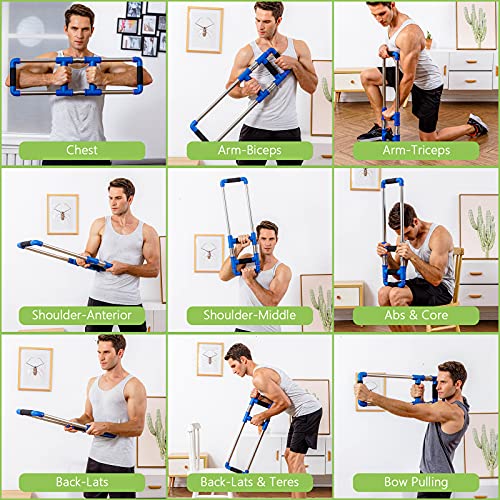 Chest

Arm-Biceps

Arm-Triceps

Shoulder-Anterior

Shoulder-Middle

Abs & Core

Back-Lats

Back-Lats & Teres

Bow Pulling