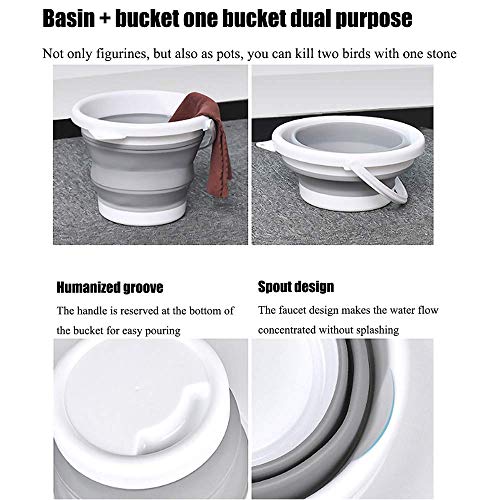 Basin + bucket one bucket dual purpose

Not only figurines, but also as pots, you can kill two birds with one stone

Humanized groove

The handle is reserved at the bottom of the bucket for easy pouring

Spout design

The faucet design makes the water flow concentrated without splashing