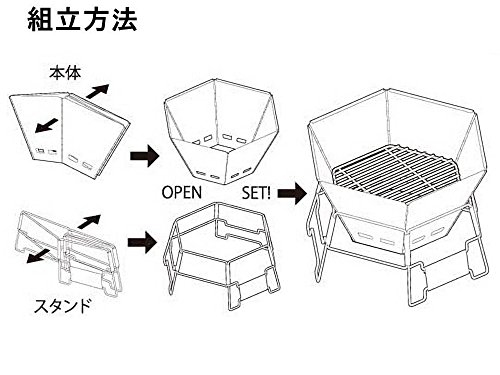 組立方法

本体

OPEN

SET!

スタンド