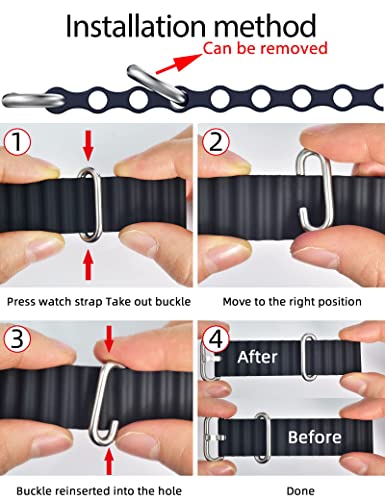 Installation method

Can be removed

1

Press watch strap Take out buckle

2

Move to the right position

3

Buckle reinserted into the hole

4

After

Before

Done