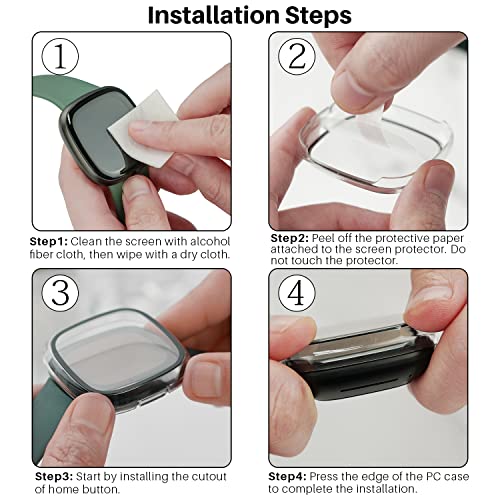 Installation Steps

1

Step1: Clean the screen with alcohol fiber cloth, then wipe with a dry cloth.

2

Step2: Peel off the protective paper attached to the screen protector. Do not touch the protector.

3

Step3: Start by installing the cutout of home button.

4

Step4: Press the edge of the PC case to complete the installation.