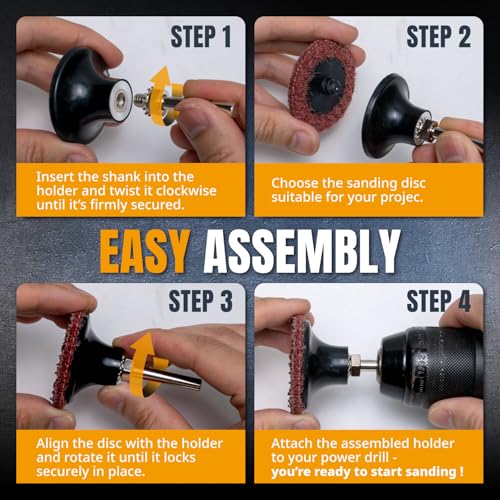 STEP 1

Insert the shank into the holder and twist it clockwise until it's firmly secured.

STEP 2

Choose the sanding disc suitable for your projec.

EASY ASSEMBLY

STEP 3

Align the disc with the holder and rotate it until it locks securely in place.

STEP 4

Attach the assembled holder to your power drill - you're ready to start sanding !