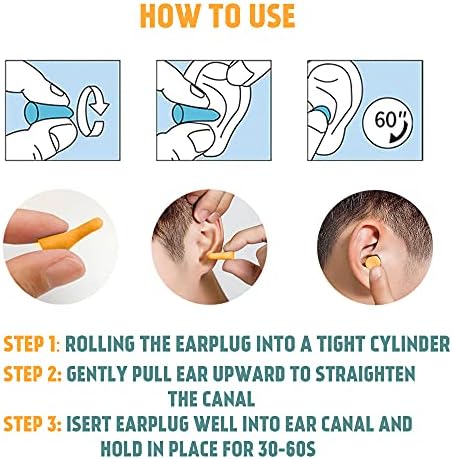 HOW TO USE

60"

STEP 1: ROLLING THE EARPLUG INTO A TIGHT CYLINDER

STEP 2: GENTLY PULL EAR UPWARD TO STRAIGHTEN THE CANAL

STEP 3: ISERT EARPLUG WELL INTO EAR CANAL AND HOLD IN PLACE FOR 30-60S